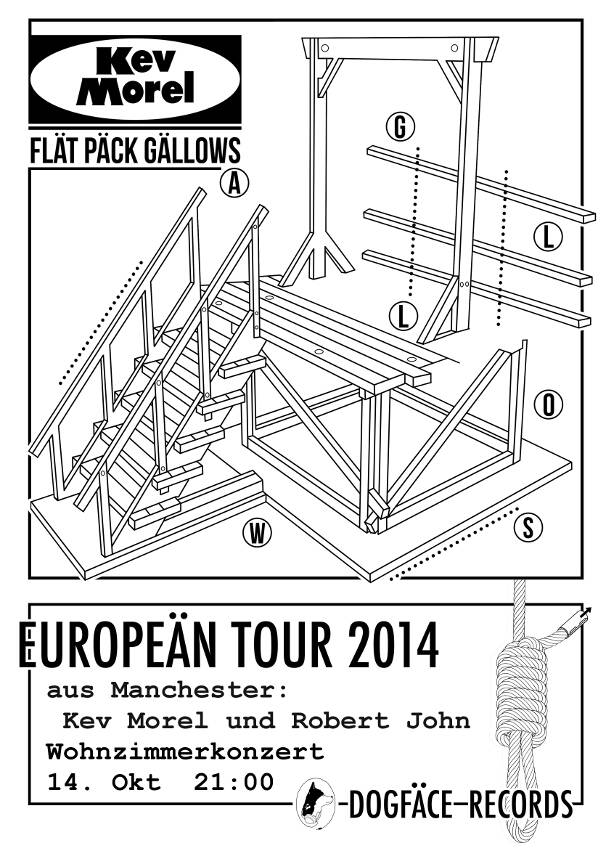 Kev Morel

FLÄT PÄCK GÄLLOWS

A

G

L

L

O

W

S

EUROPEÄN TOUR 2014

aus Manchester:
Kev Morel und Robert John
Wohnzimmerkonzert
14. Okt 21:00

-DOGFÄCE-RECORDS